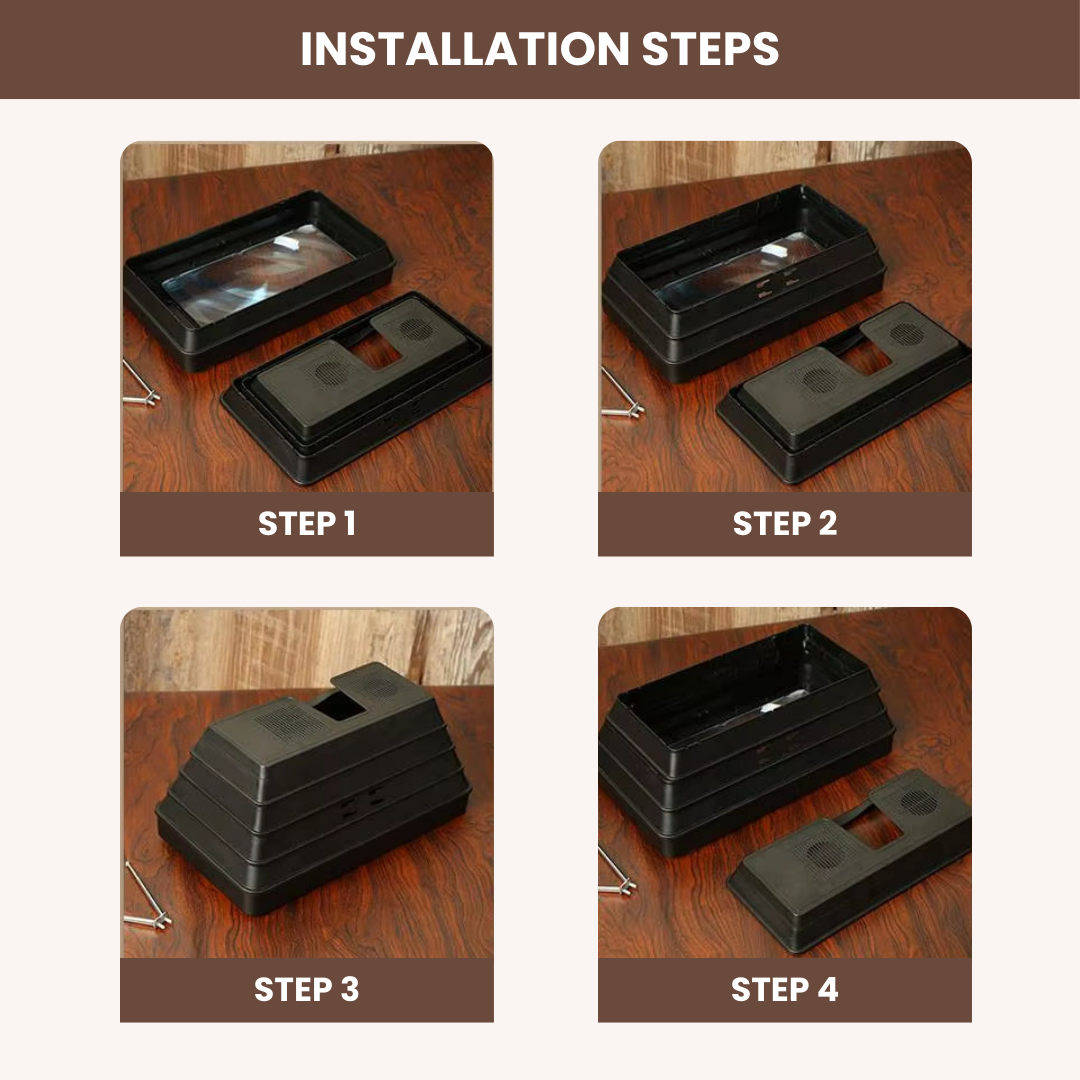 INSTALLATION STEPS

STEP 1

STEP 2

STEP 3

STEP 4