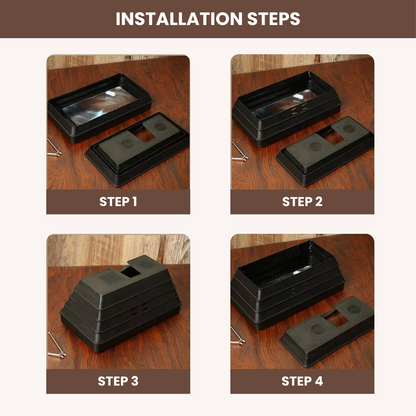 INSTALLATION STEPS

STEP 1

STEP 2

STEP 3

STEP 4